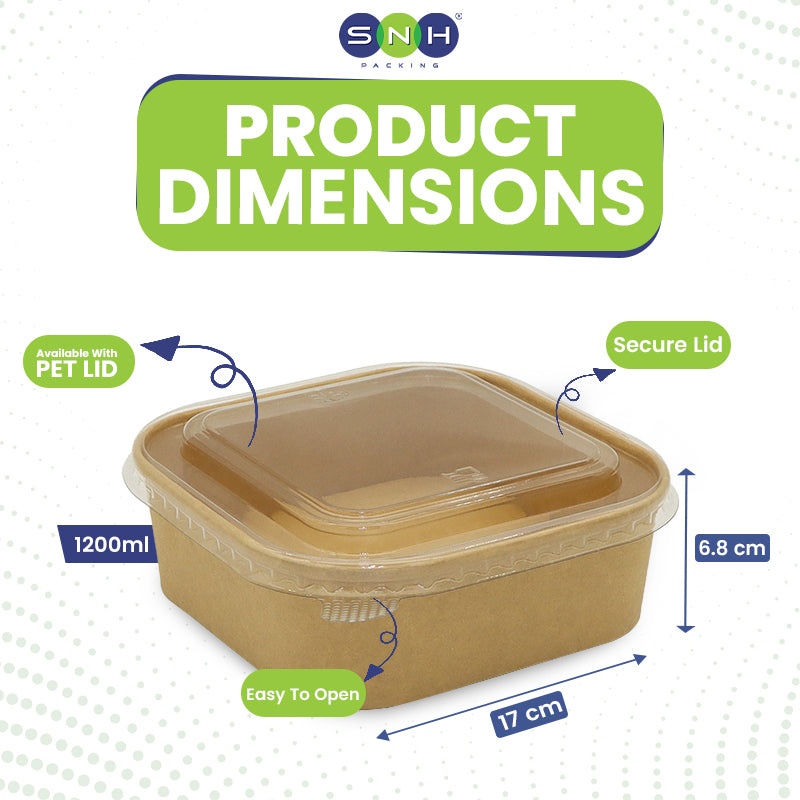 SNH®
PACKING

PRODUCT DIMENSIONS

Available With
PET LID

Secure Lid

1200ml

6.8 cm

Easy To Open

17 cm