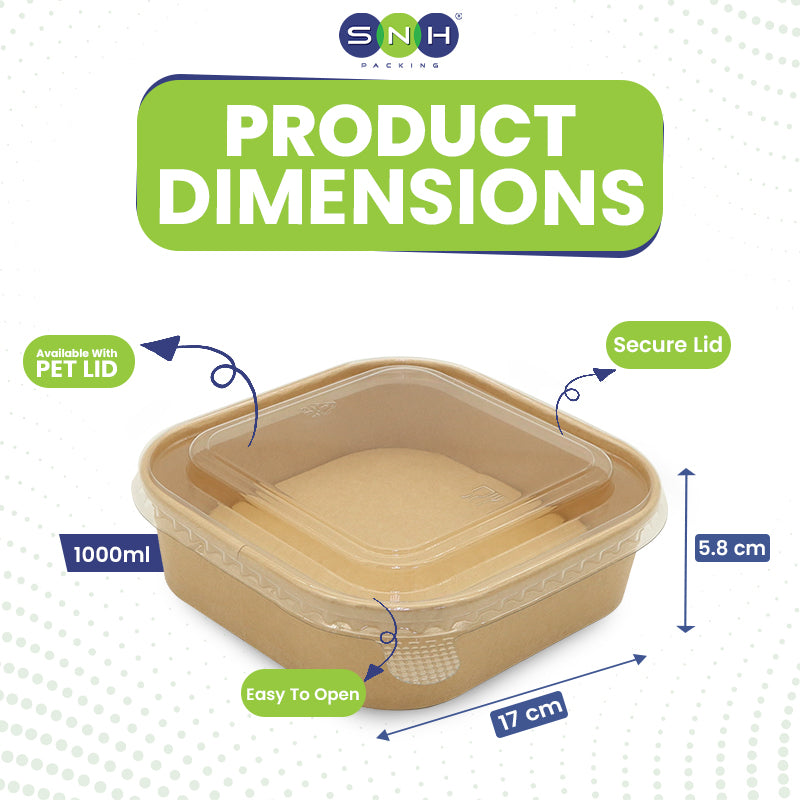 SNH®
PACKING

PRODUCT DIMENSIONS

Available With
PET LID

Secure Lid

1000ml

5.8 cm

Easy To Open

17 cm