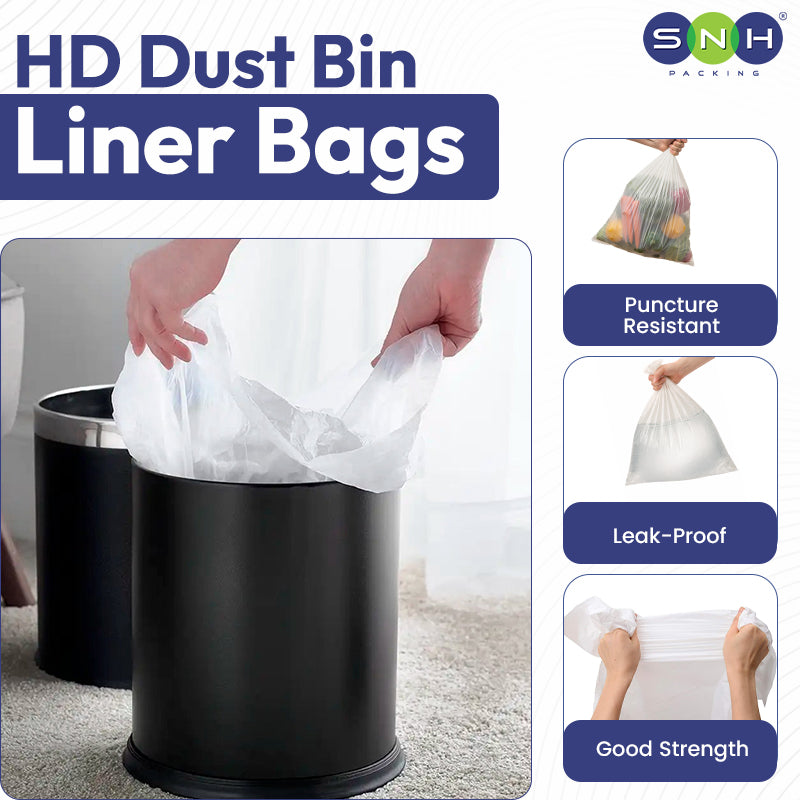 HD Dust Bin
Liner Bags

SNH®
PACKING

Puncture Resistant

Leak-Proof

Good Strength