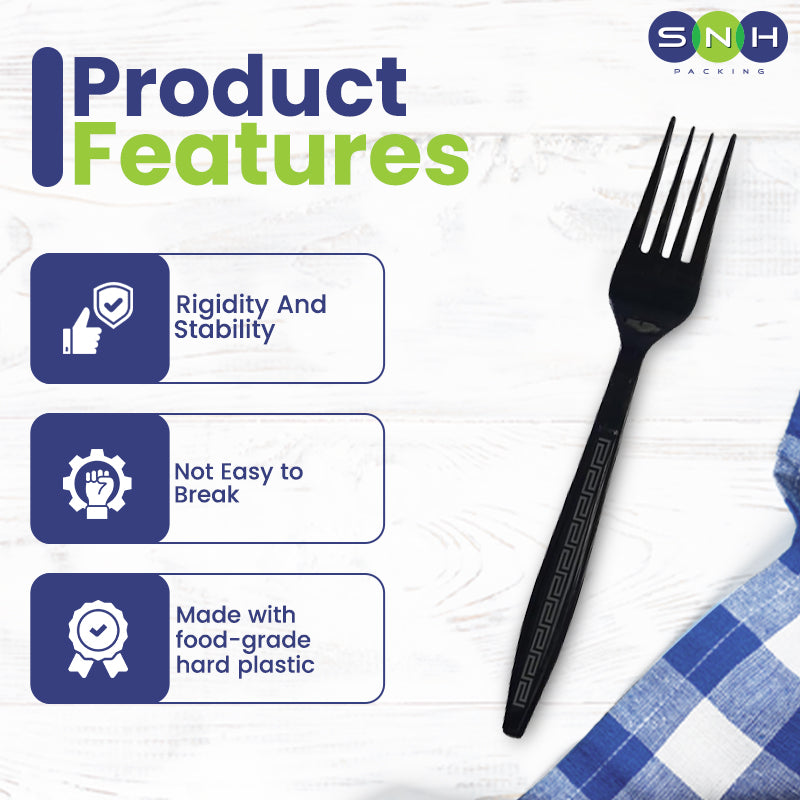 SNH
PACKING

Product Features

Rigidity And Stability

Not Easy to Break

Made with food-grade hard plastic