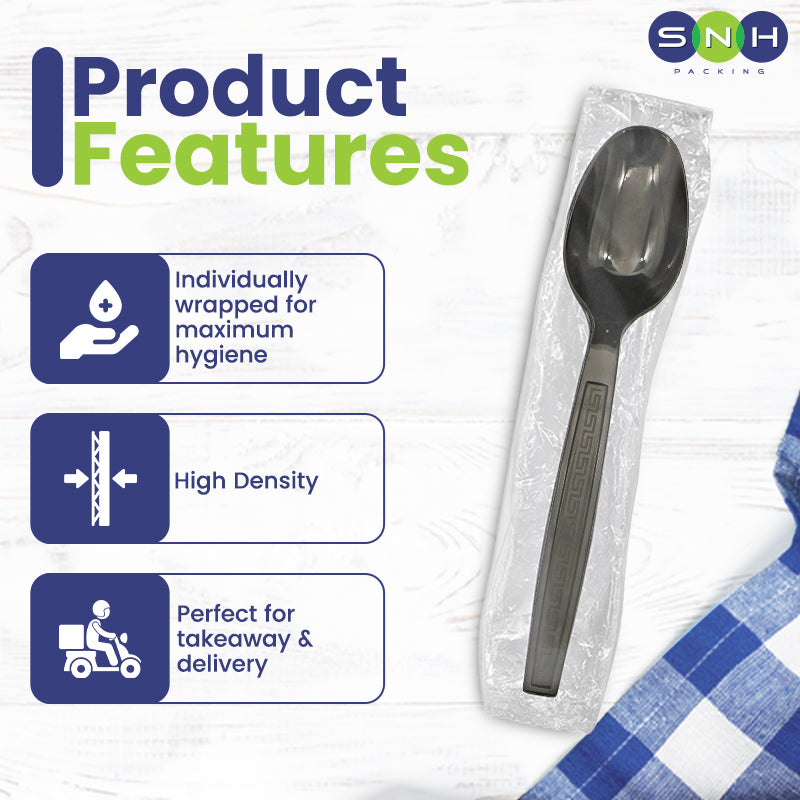 SNH
PACKING

Product Features

Individually wrapped for maximum hygiene

High Density

Perfect for takeaway & delivery