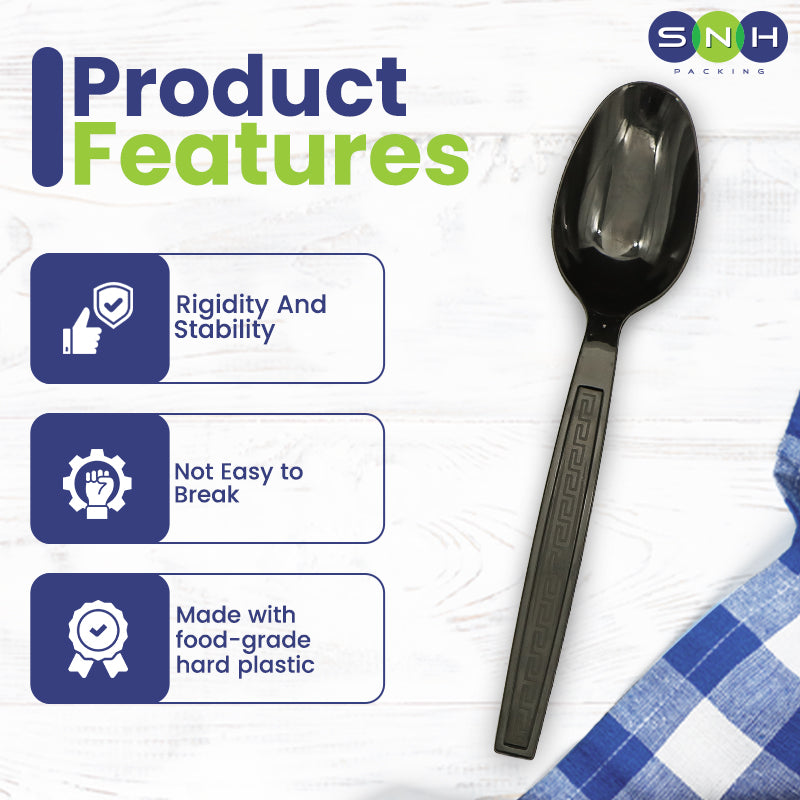 SNH
PACKING

Product Features

Rigidity And Stability

Not Easy to Break

Made with food-grade hard plastic