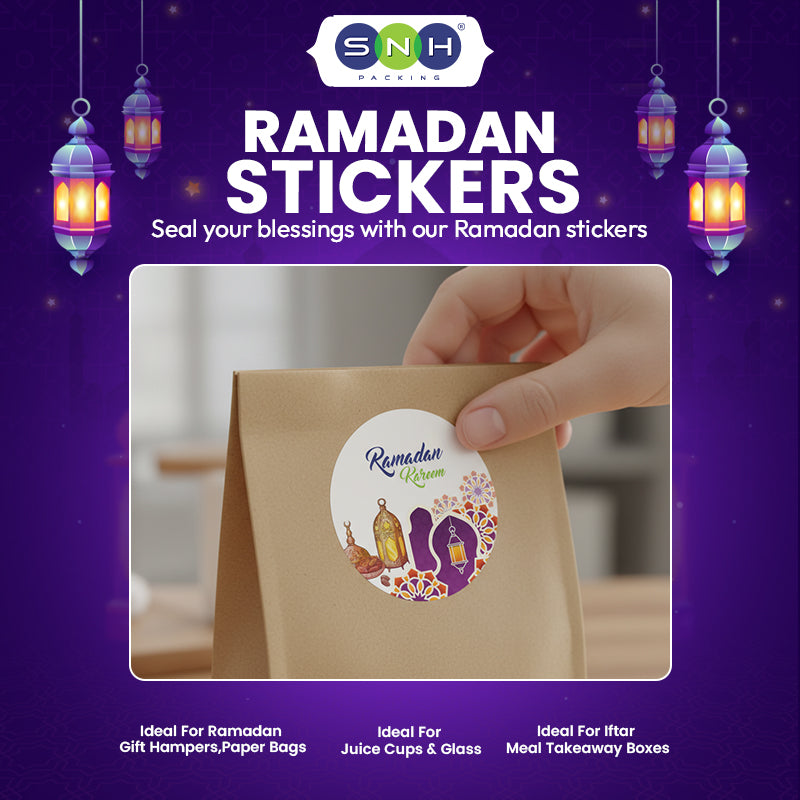 SNH®
PACKING

RAMADAN STICKERS

Seal your blessings with our Ramadan stickers

Ramadan Kareem

Ideal For Ramadan Gift Hampers,Paper Bags

Ideal For Juice Cups & Glass

Ideal For Iftar Meal Takeaway Boxes