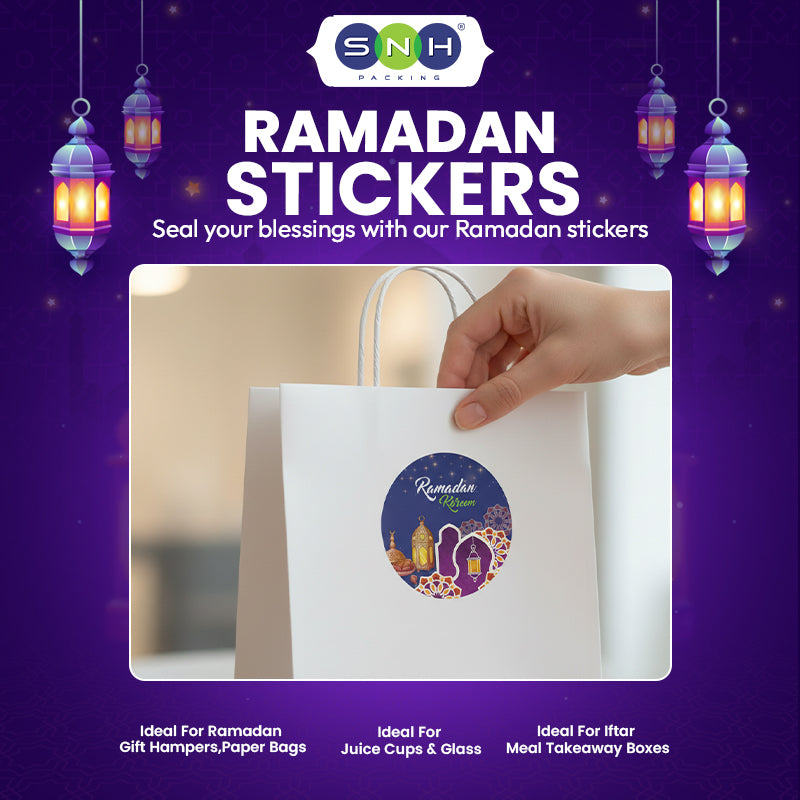 SNH®
PACKING

RAMADAN STICKERS

Seal your blessings with our Ramadan stickers

Ramadan Kareem

Ideal For Ramadan Gift Hampers,Paper Bags

Ideal For Juice Cups & Glass

Ideal For Iftar Meal Takeaway Boxes