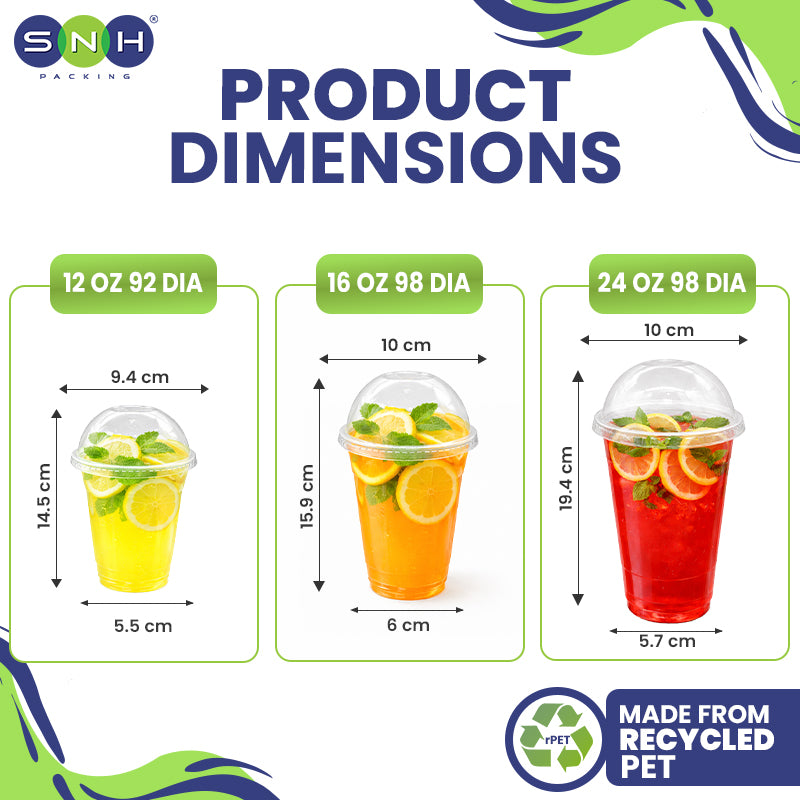 SNH®
PACKING

PRODUCT DIMENSIONS

12 OZ 92 DIA

9.4 cm

14.5 cm

5.5 cm

16 OZ 98 DIA

10 cm

15.9 cm

6 cm

24 OZ 98 DIA

10 cm

19.4 cm

5.7 cm

rPET

MADE FROM RECYCLED PET