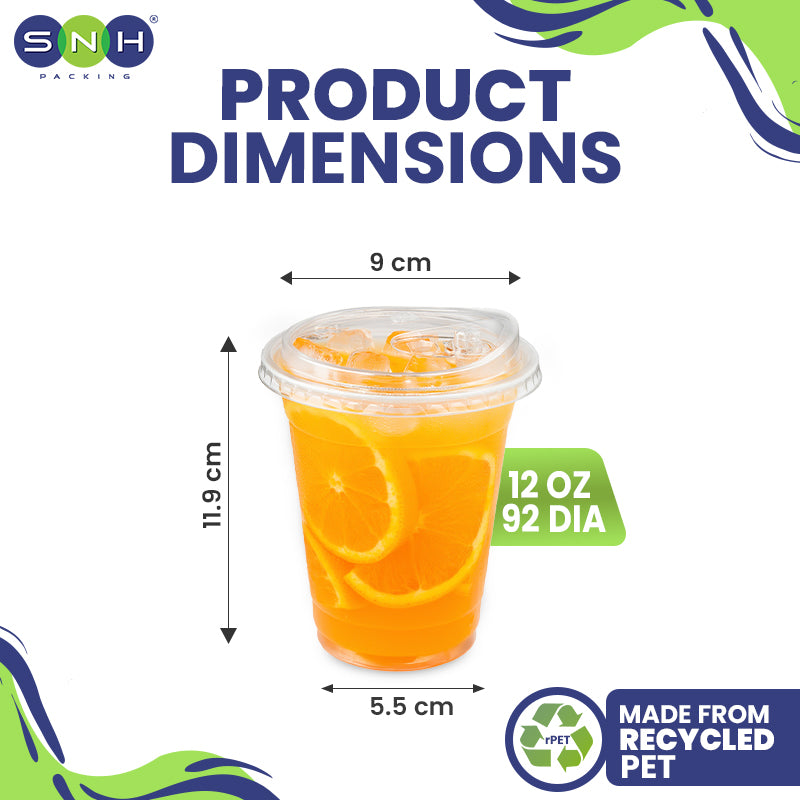 SNH®
PACKING

PRODUCT DIMENSIONS

9 cm

11.9 cm

12 OZ
92 DIA

5.5 cm

rPET

MADE FROM RECYCLED PET