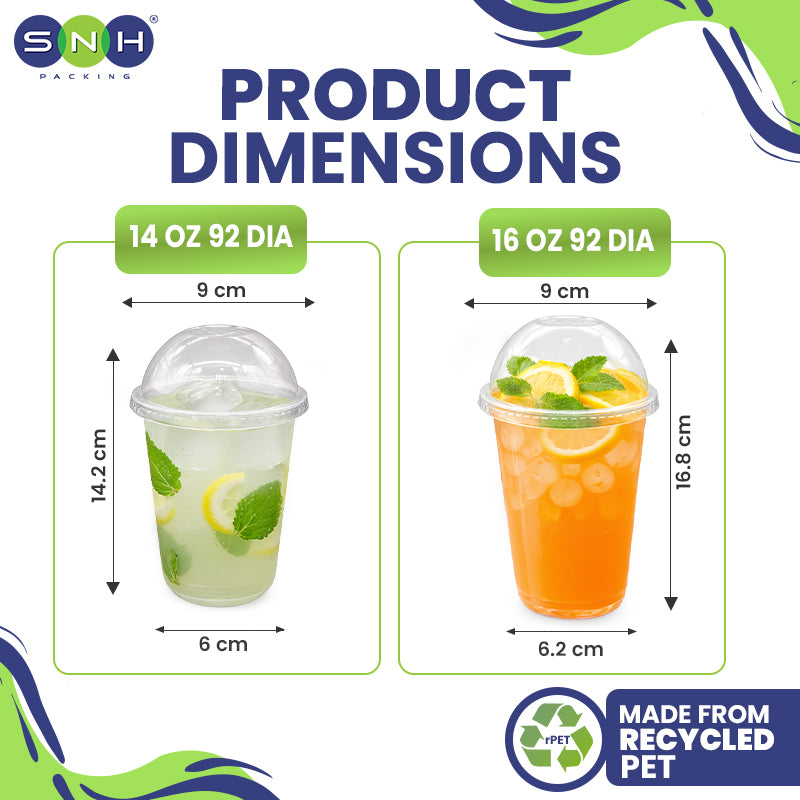 SNH®
PACKING

PRODUCT DIMENSIONS

14 OZ 92 DIA

9 cm

14.2 cm

6 cm

16 OZ 92 DIA

9 cm

16.8 cm

6.2 cm

rPET

MADE FROM RECYCLED PET