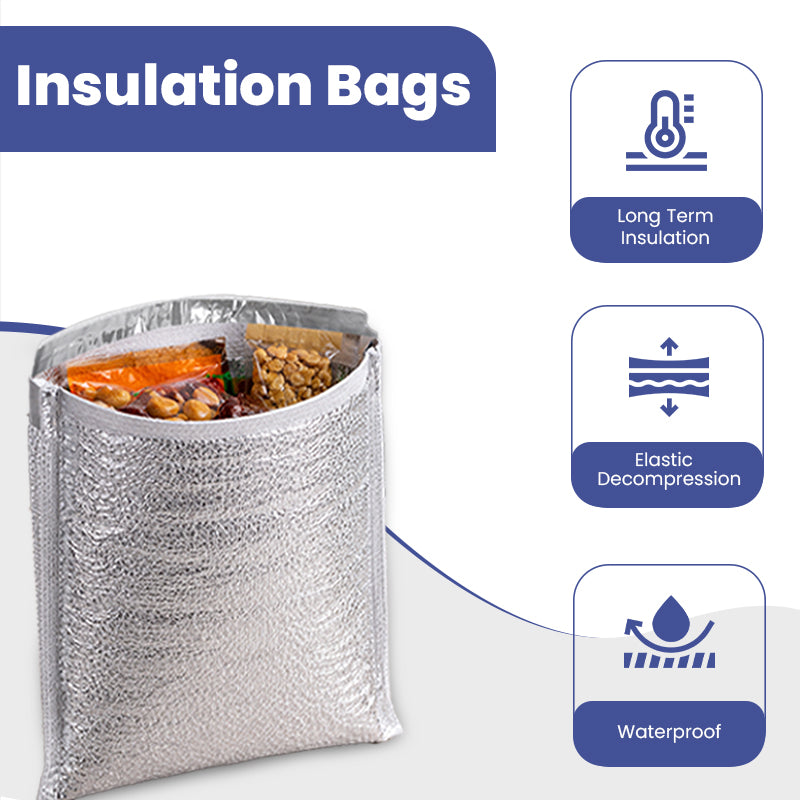 Insulation Bags

Long Term Insulation

Elastic Decompression

Waterproof